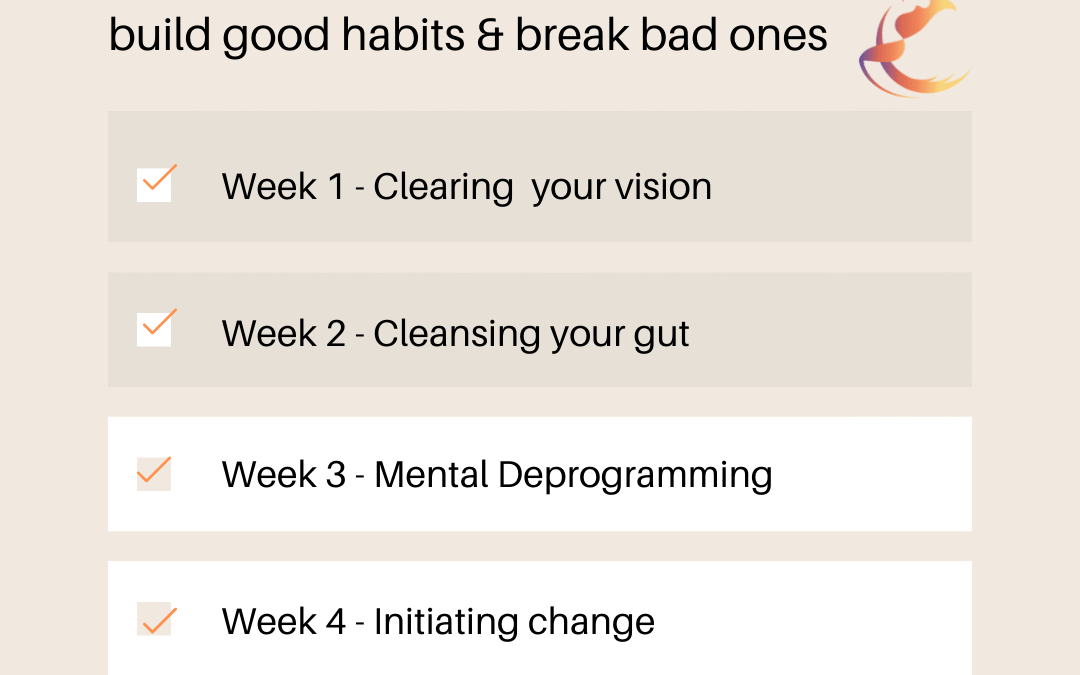 build good habits & break bad ones

☑ Week 1 - Clearing your vision

☑ Week 2 - Cleansing your gut

☑ Week 3 - Mental Deprogramming

☑ Week 4 - Initiating change